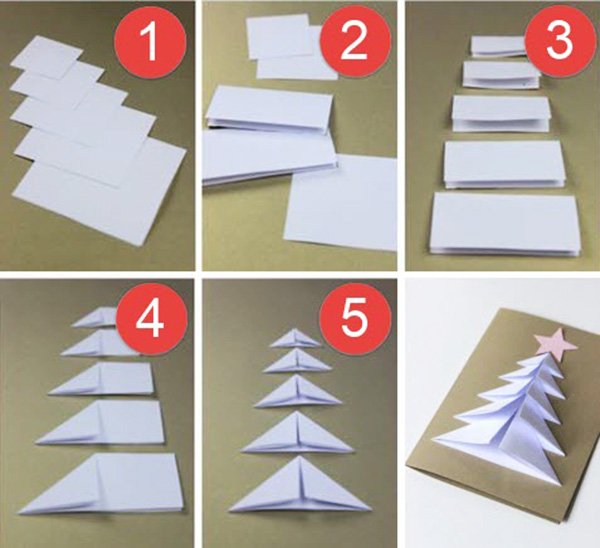 1
2
3
4
5