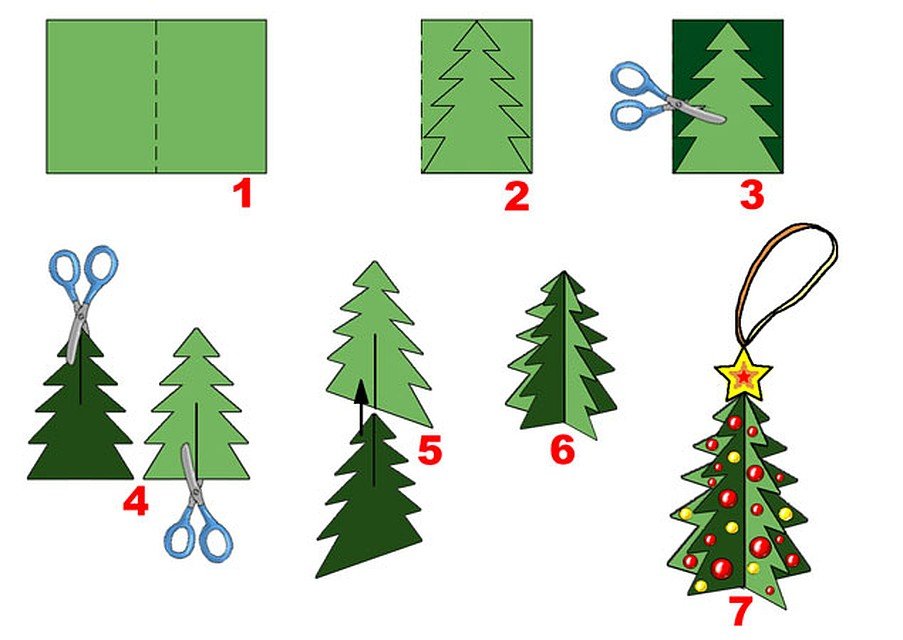 1
2
3
4
5
6
7