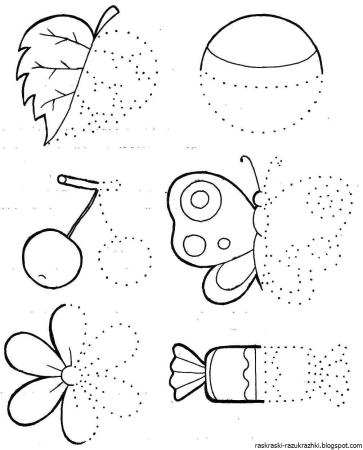 raskraski-razukrazhki.blogspot.com