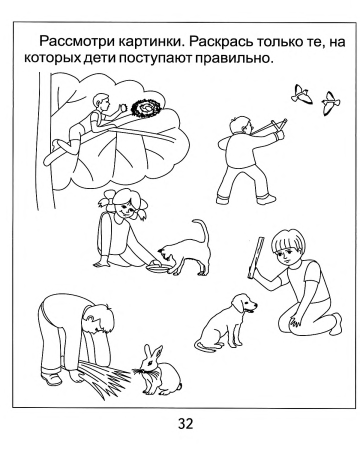 Рассмотри картинки. Раскрась только те, на которых дети поступают правильно.

32