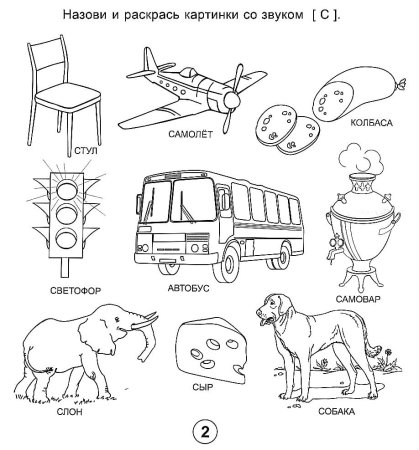 Назови и раскрась картинки со звуком [ С ].

СТУЛ

САМОЛЁТ

КОЛБАСА

СВЕТОФОР

АВТОБУС

САМОВАР

СЛОН

СЫР

СОБАКА

2