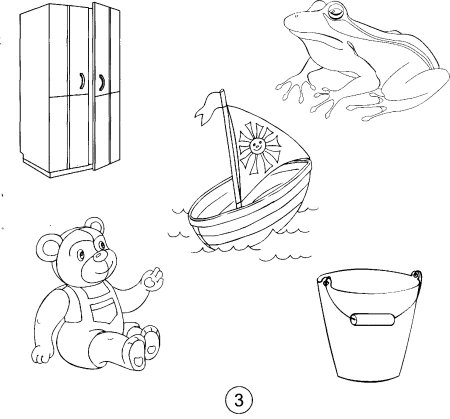 3