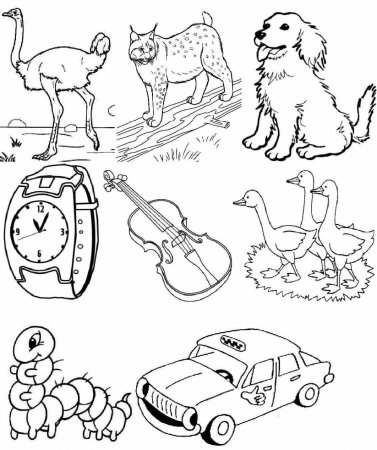 12
3
6
9