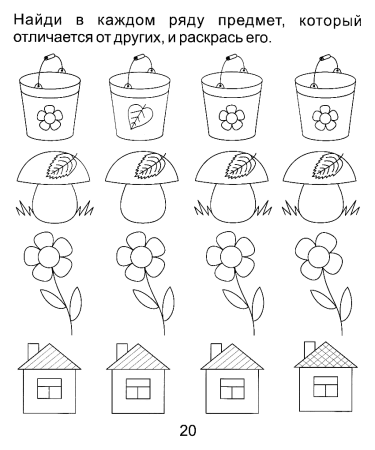 Найди в каждом ряду предмет, который отличается от других, и раскрась его.

20