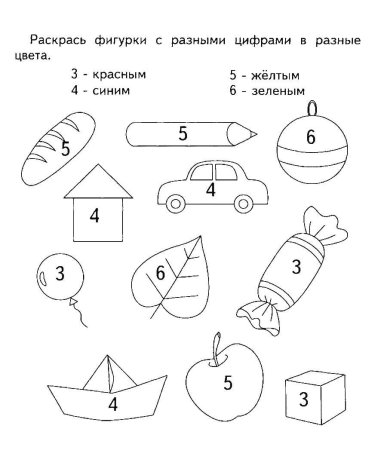 Раскрась фигурки с разными цифрами в разные цвета.

3 - красным
4 - синим

5 - жёлтым
6 - зеленым

5
5
6
4
4
3
6
3
4
5
3