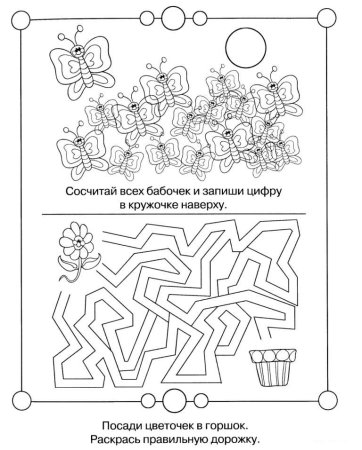 Сосчитай всех бабочек и запиши цифру в кружочке наверху.

Посади цветочек в горшок.
Раскрась правильную дорожку.