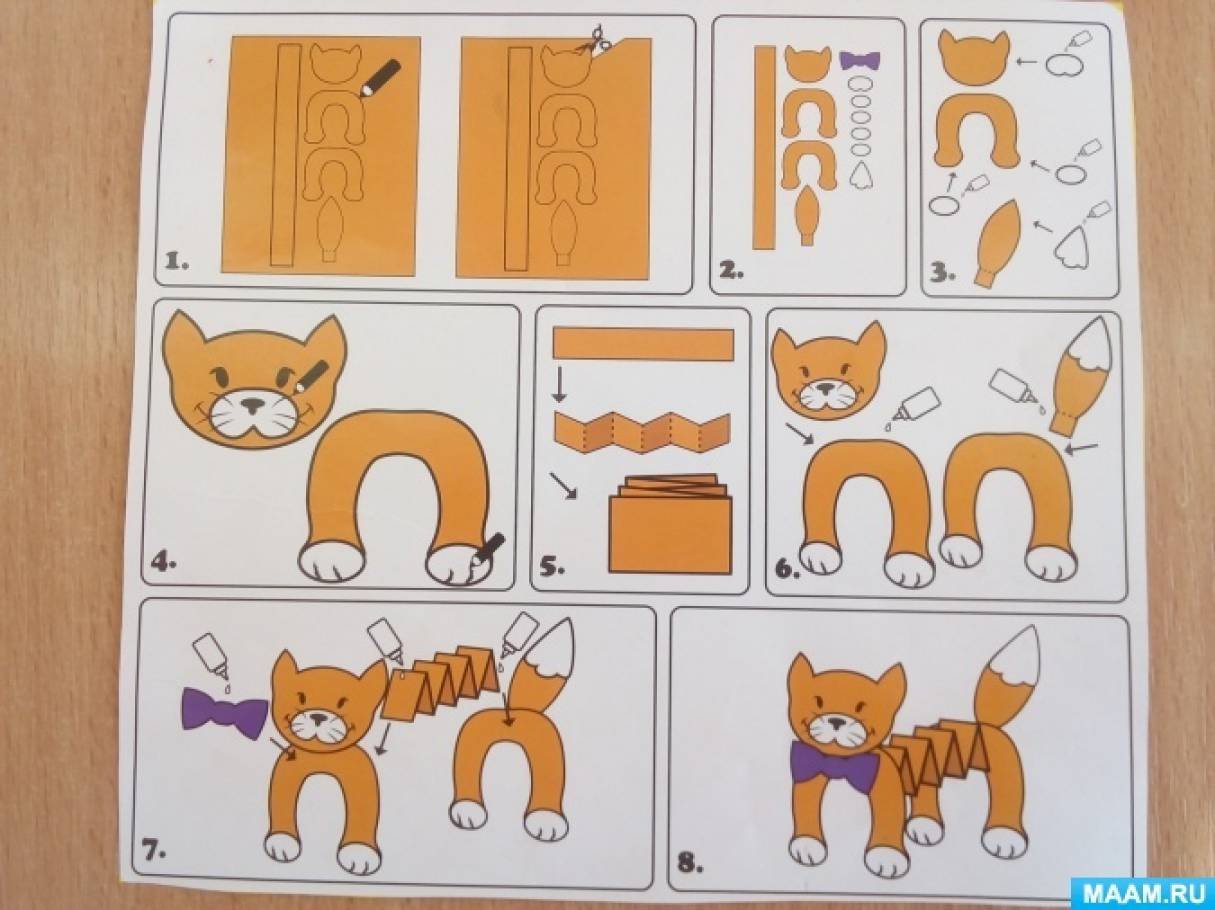 1.

2.

3.

4.

5.

6.

7.

8.

MAAM.RU