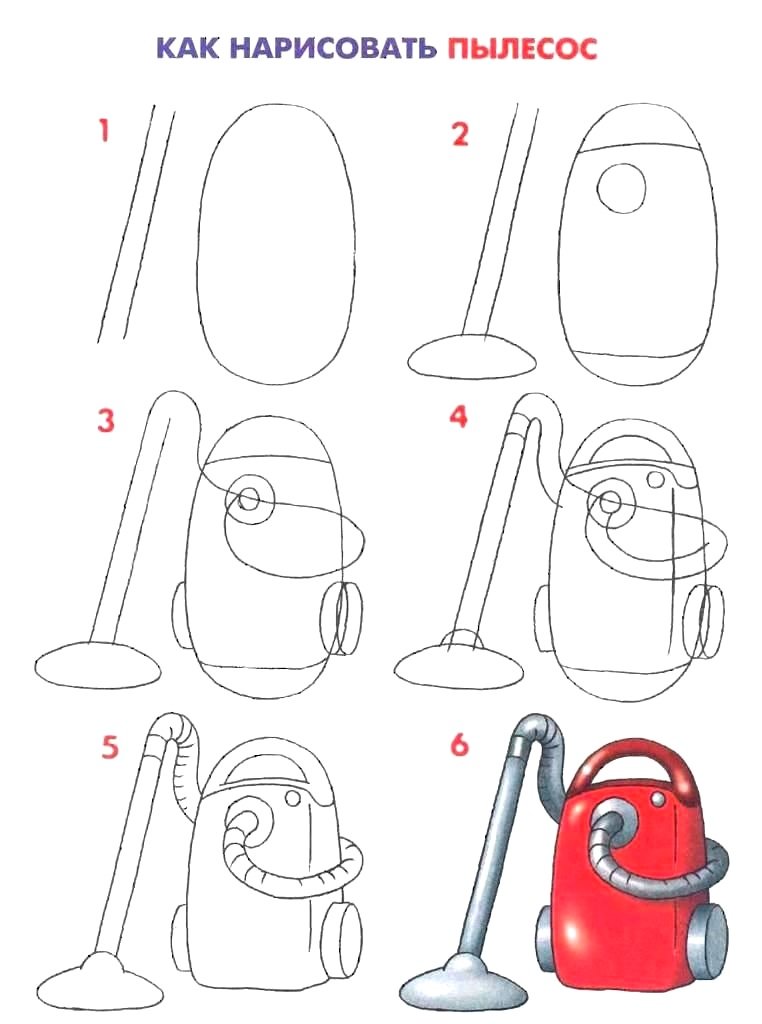 КАК НАРИСОВАТЬ ПЫЛЕСОС

1

2

3

4

5

6