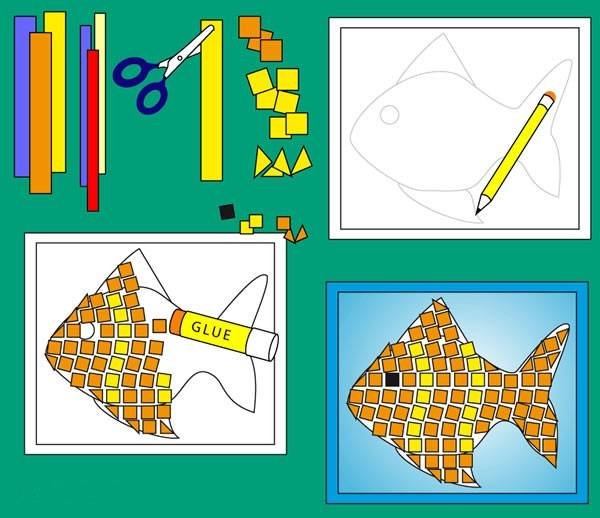 GLUE