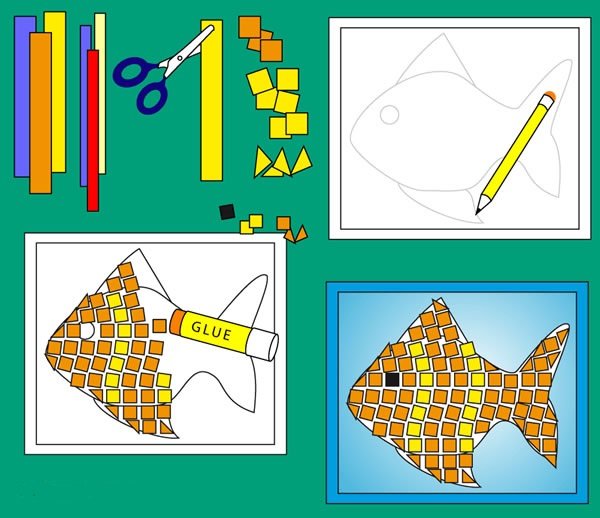 GLUE