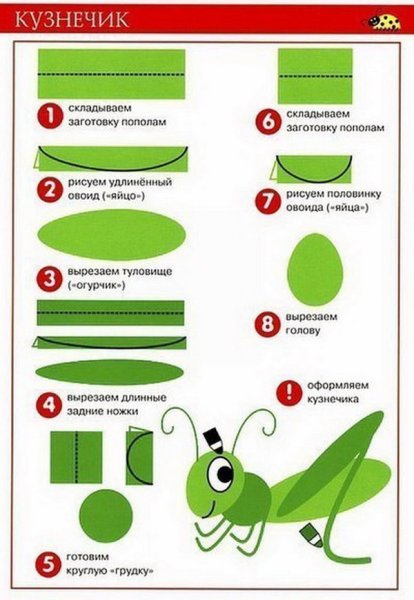 КУЗНЕЧИК

1 складываем заготовку пополам

2 рисуем удлинённый овоид («яйцо»)

3 вырезаем туловище («огурчик»)

4 вырезаем длинные задние ножки

5 готовим круглую «грудку»

6 складываем заготовку пополам

7 рисуем половинку овоида («яйца»)

8 вырезаем голову

! оформляем кузнечика