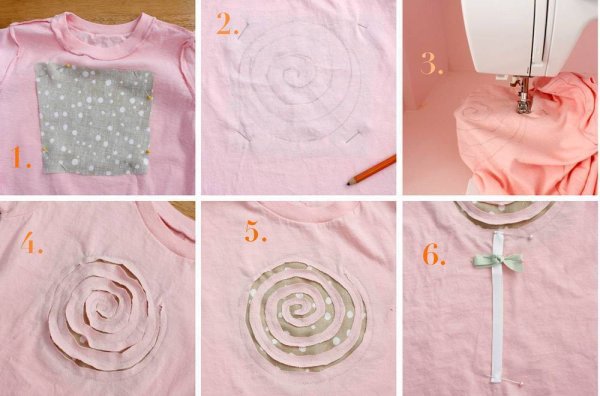 1.

2.

3.

4.

5.

6.