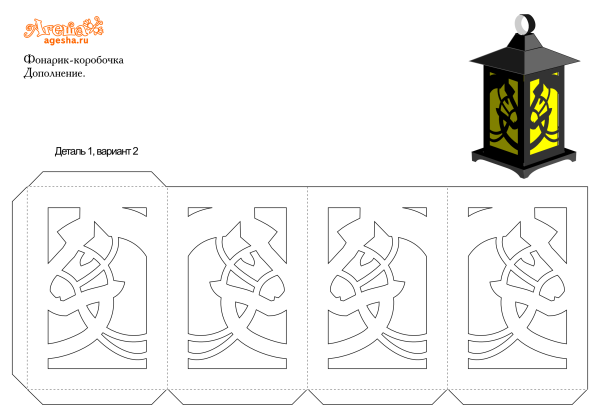 Агеша
agesha.ru

Фонарик-коробочка
Дополнение.

Деталь 1, вариант 2