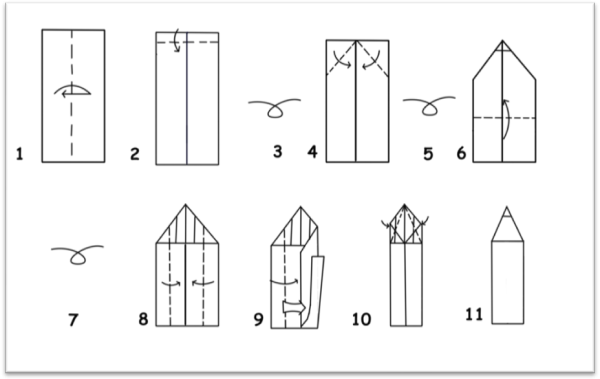 1 2 3 4 5 6

7 8 9 10 11