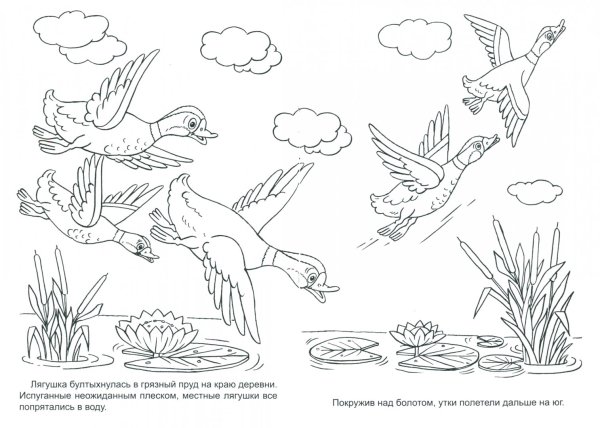 Лягушка бултыхнулась в грязный пруд на краю деревни. Испуганные неожиданным плеском, местные лягушки все попрятались в воду.

Покружив над болотом, утки полетели дальше на юг.