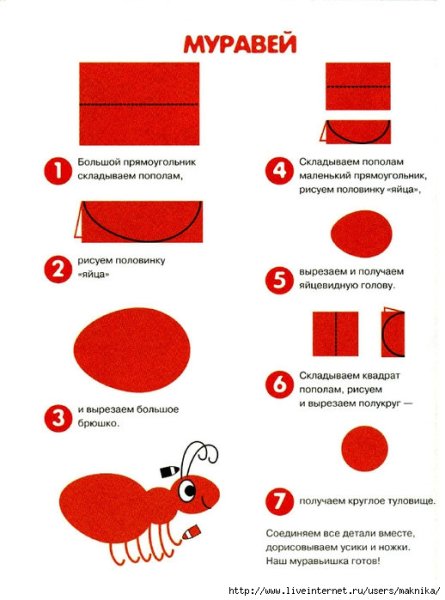 МУРАВЕЙ

1 Большой прямоугольник складываем пополам,

2 рисуем половинку «яйца»

3 и вырезаем большое брюшко.

4 Складываем пополам маленький прямоугольник, рисуем половинку «яйца»,

5 вырезаем и получаем яйцевидную голову.

6 Складываем квадрат пополам, рисуем и вырезаем полукруг —

7 получаем круглое туловище.

Соединяем все детали вместе, дорисовываем усики и ножки. Наш муравьишка готов!

http://www.liveinternet.ru/users/maknika/