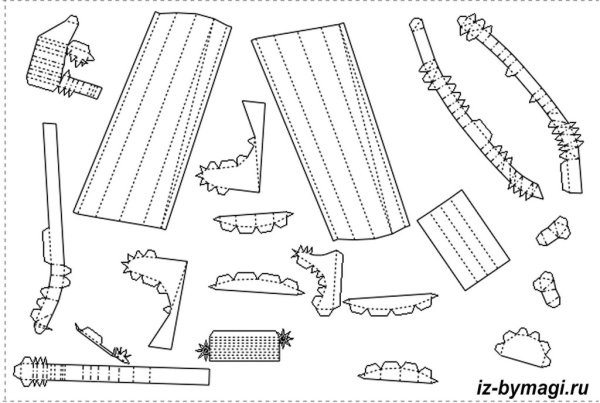 iz-bymagi.ru