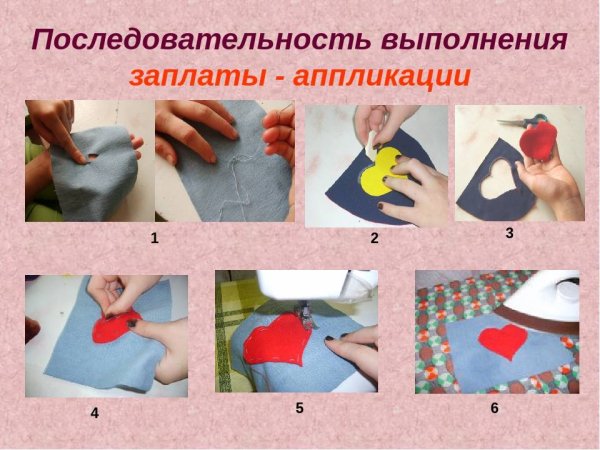 Последовательность выполнения заплаты - аппликации

1

2

3

4

5

6