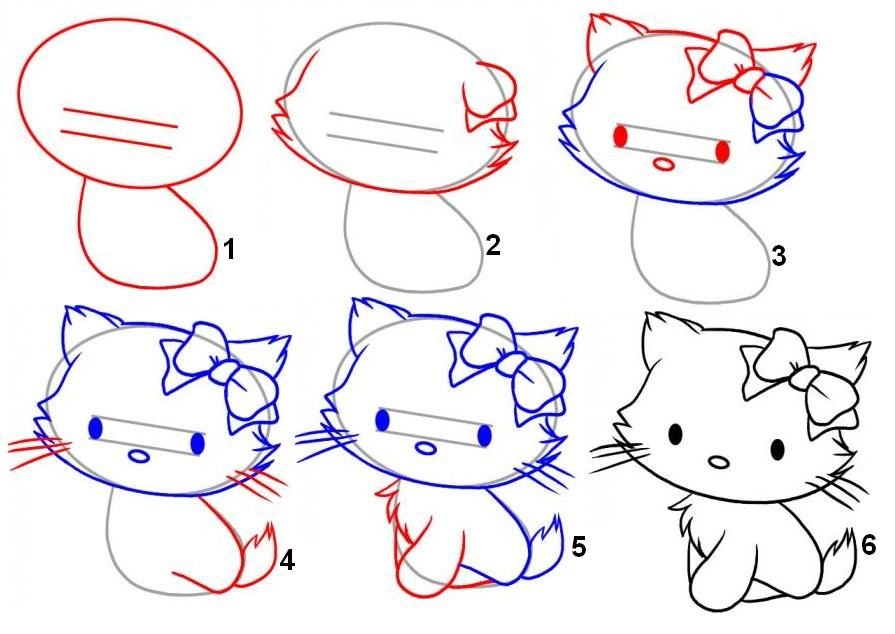 1
2
3
4
5
6