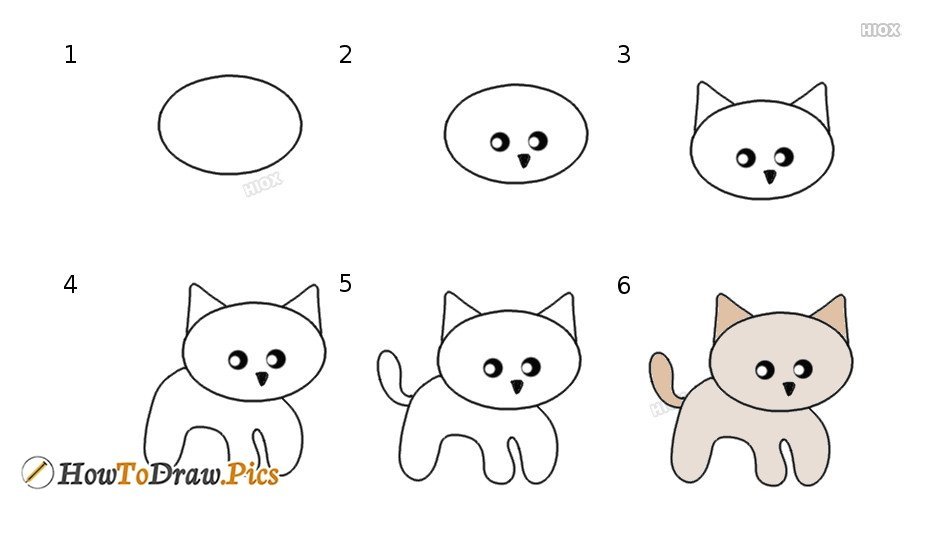 HIOX

1

2

3

HIOX

4

5

6

HIOX

HowToDraw.Pics