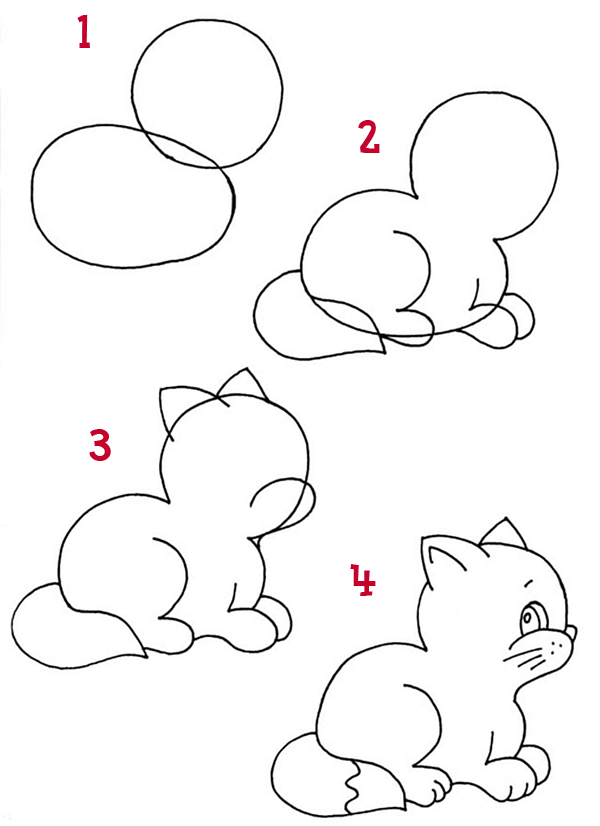 1

2

3

4