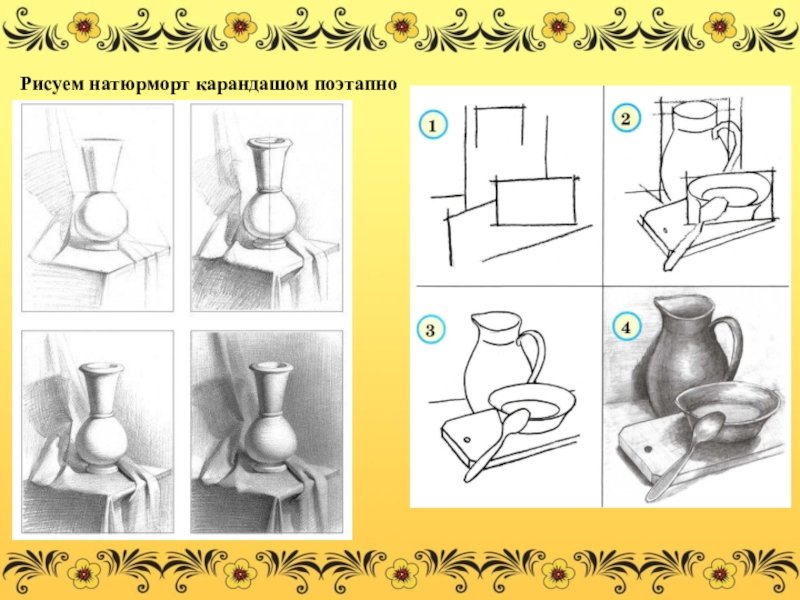 Рисуем натюрморт карандашом поэтапно

1

2

3

4