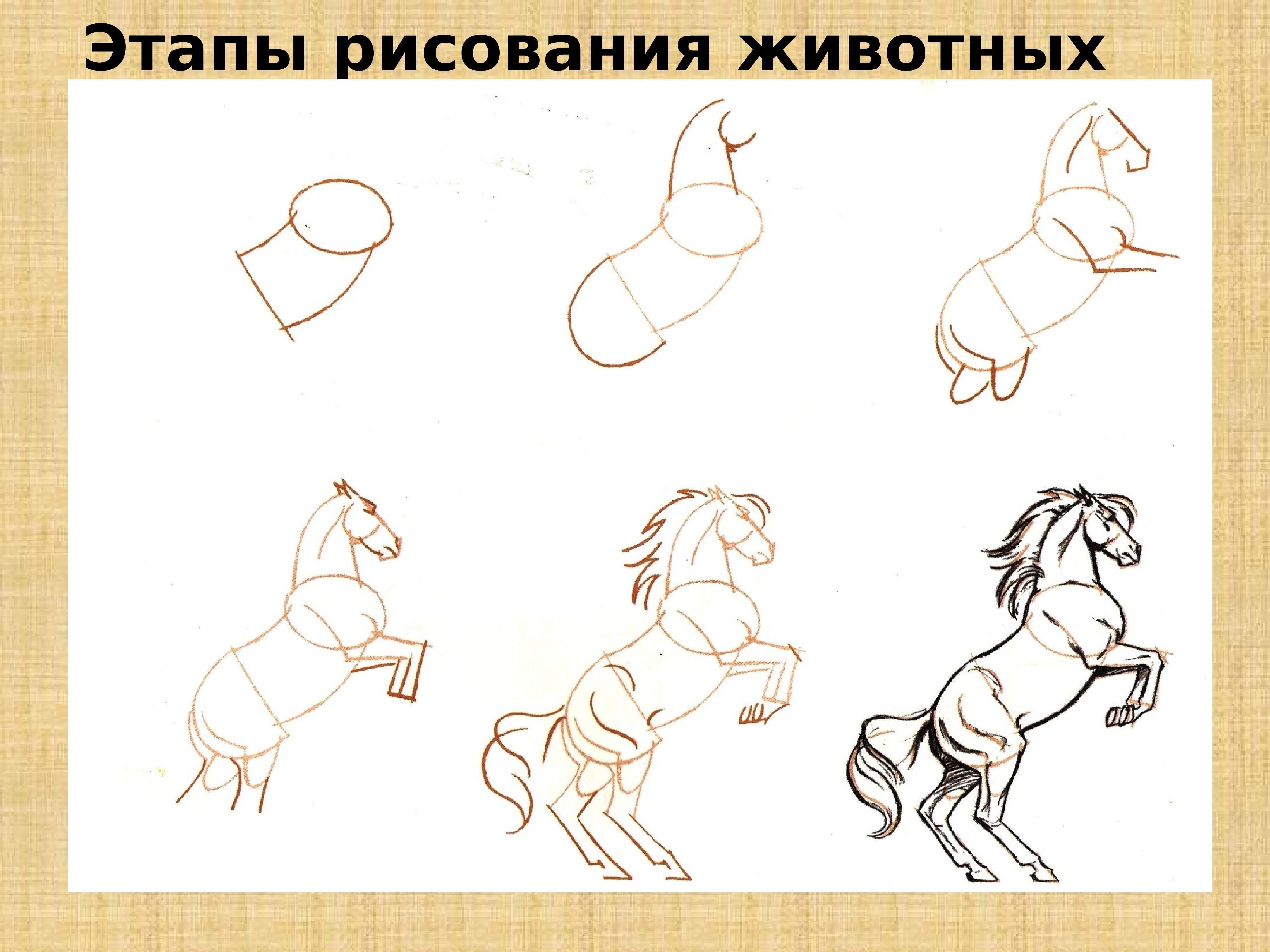 Этапы рисования животных