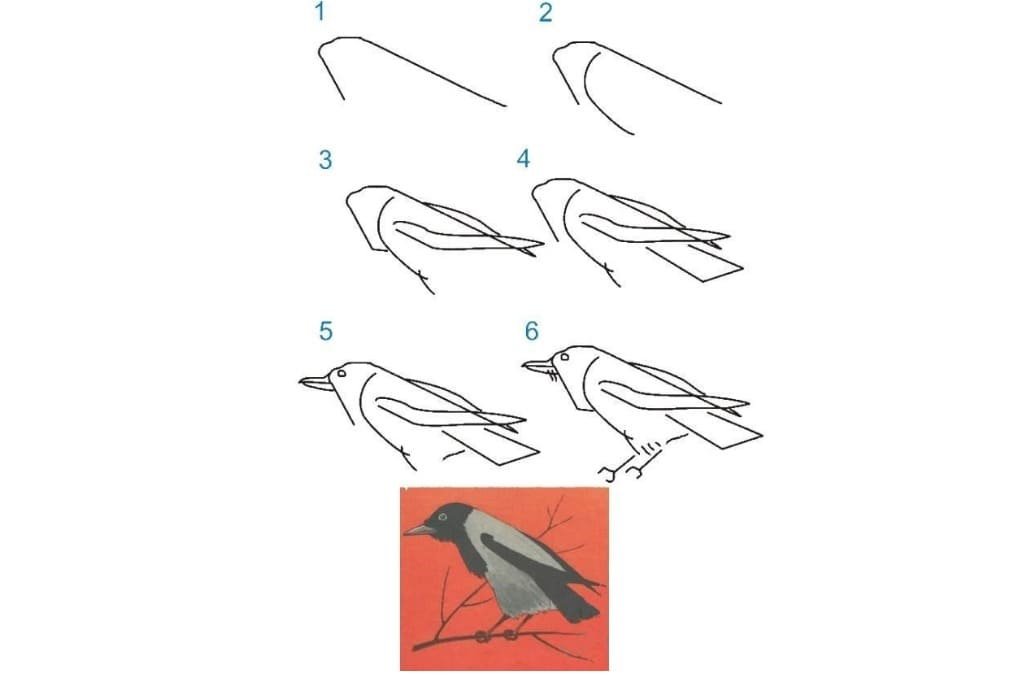 1
2
3
4
5
6