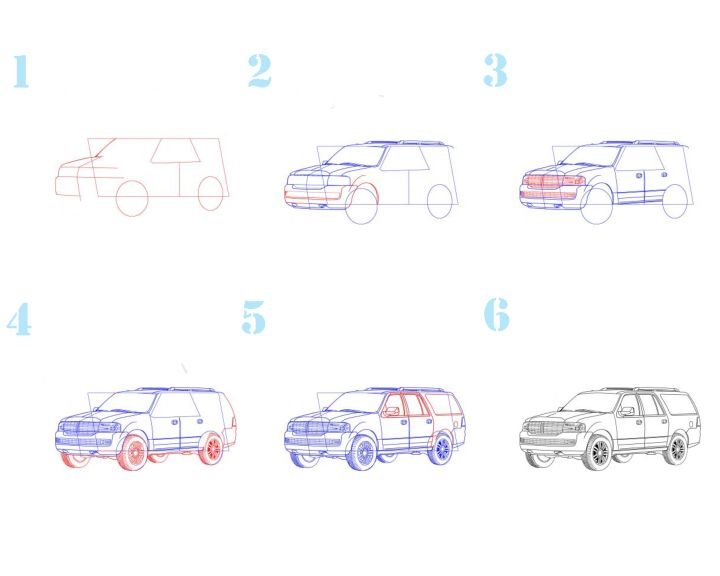 1
2
3
4
5
6