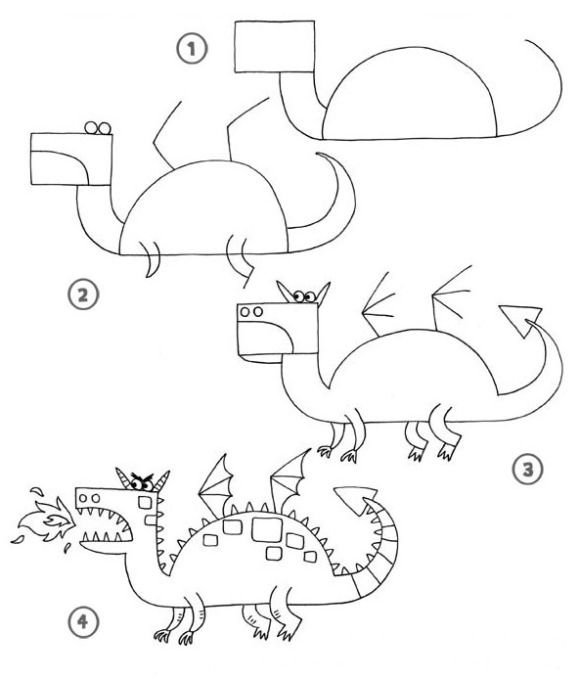 1
2
3
4