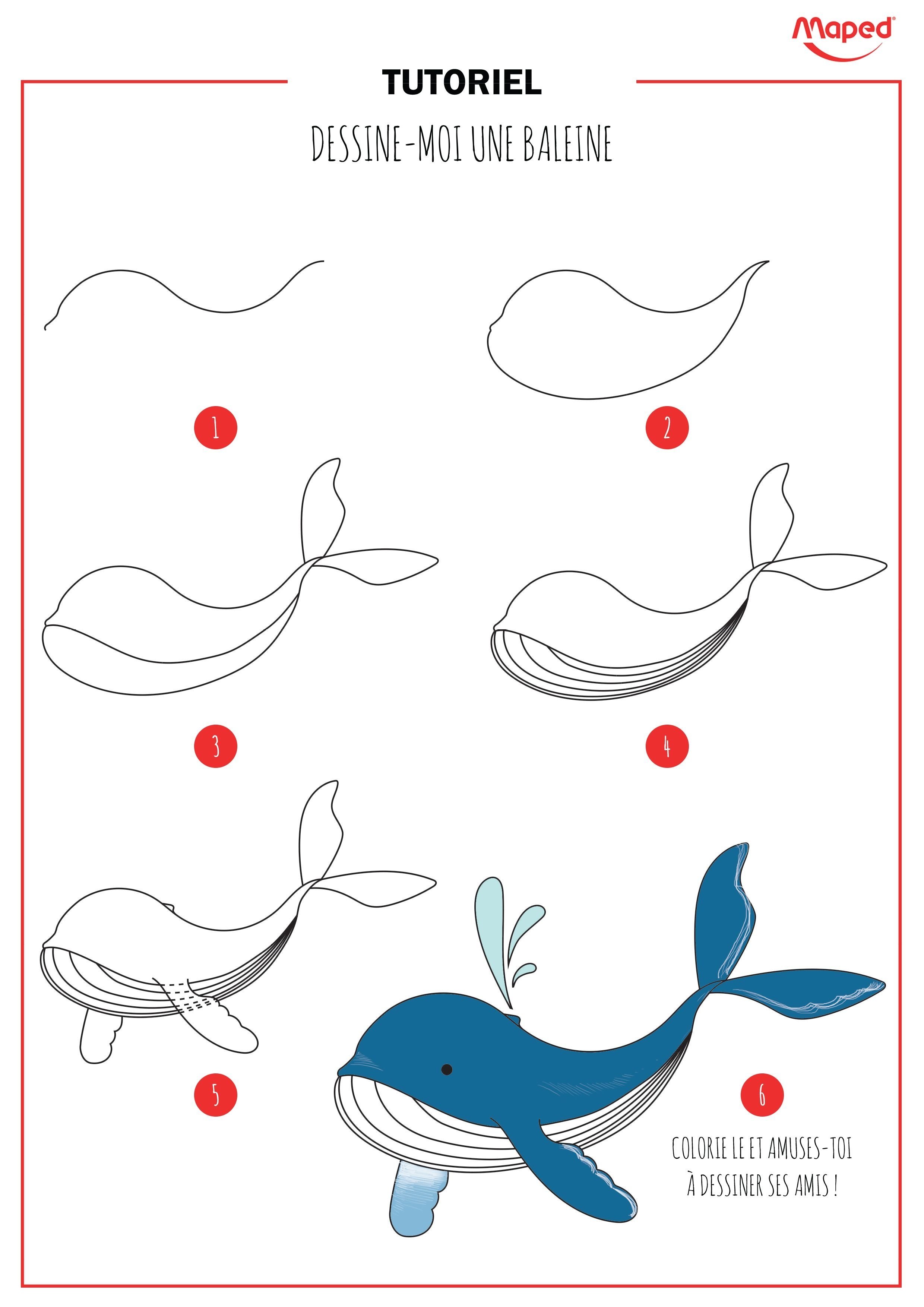 Maped

TUTORIEL

DESSINE-MOI UNE BALEINE

1

2

3

4

5

6

COLORIE LE ET AMUSES-TOI À DESSINER SES AMIS !