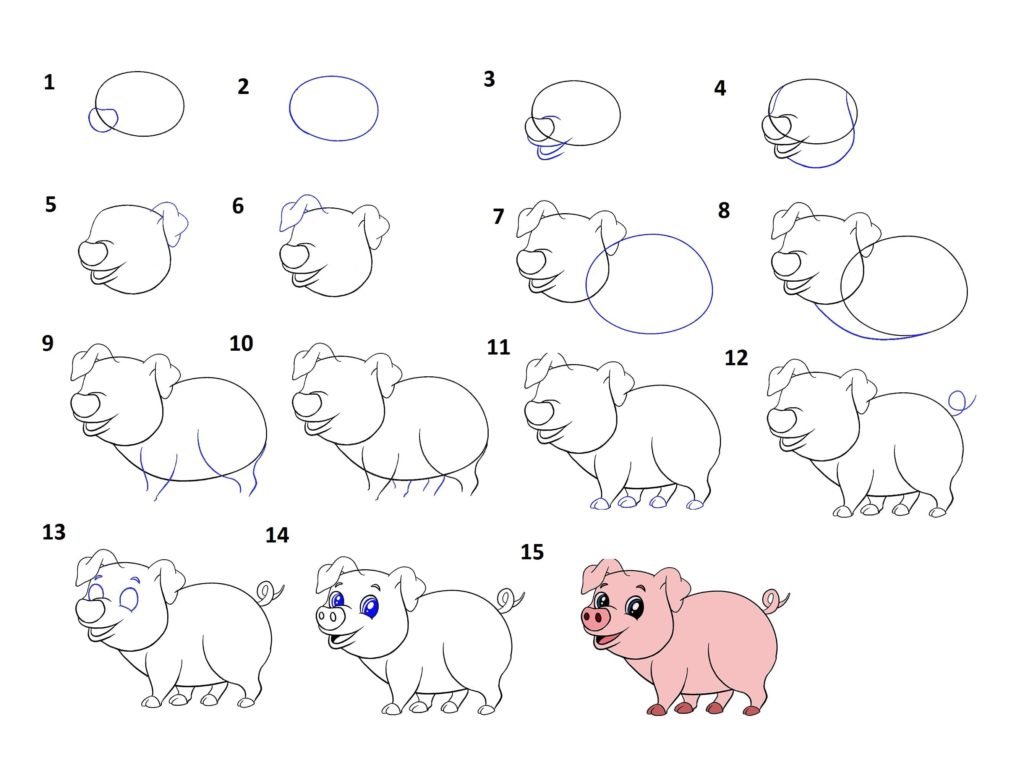 1
2
3
4
5
6
7
8
9
10
11
12
13
14
15