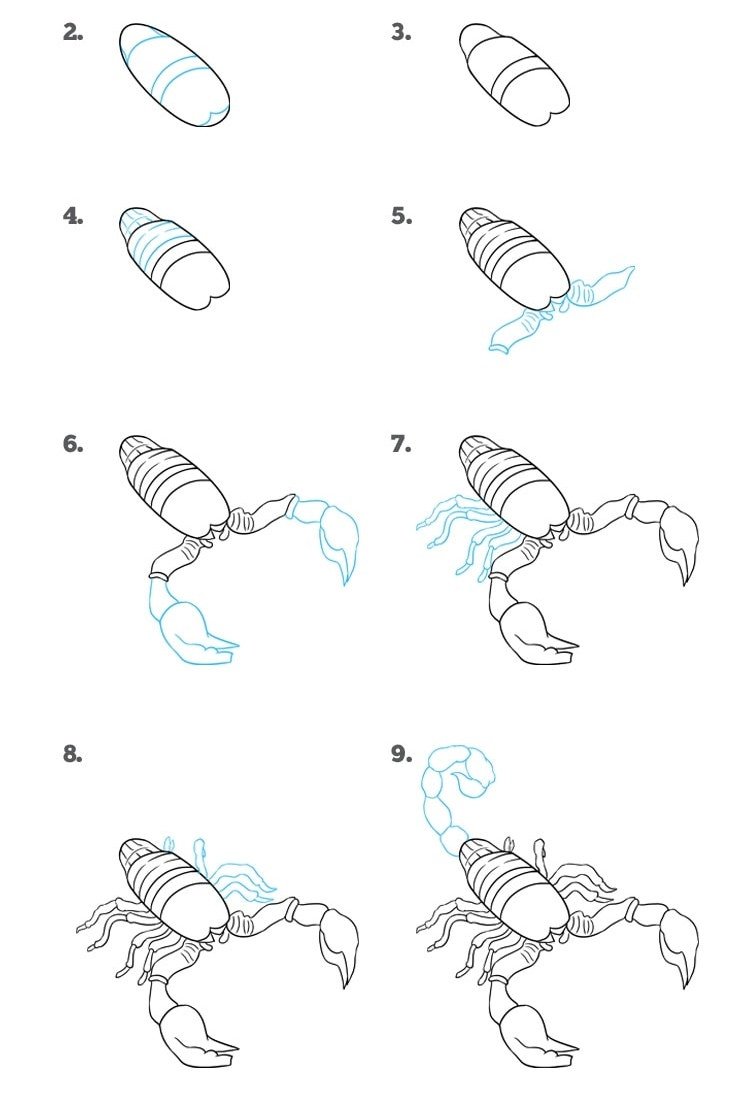 2.

3.

4.

5.

6.

7.

8.

9.