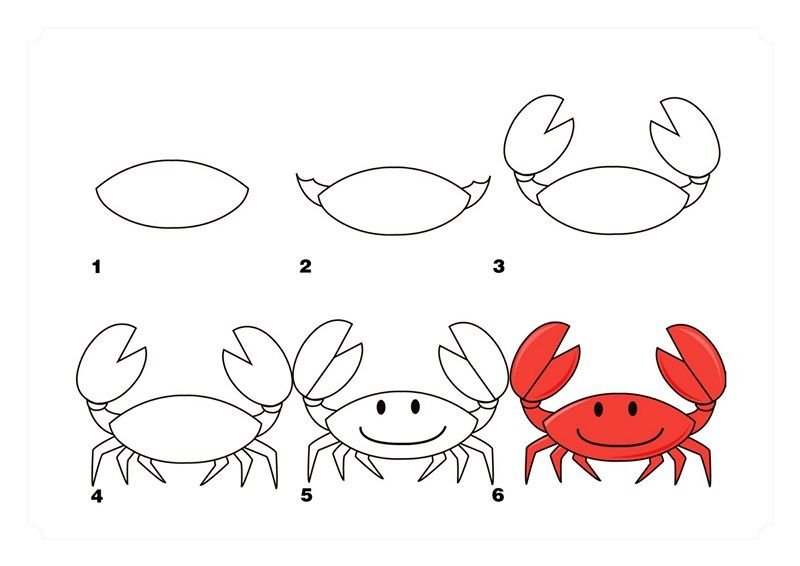 1

2

3

4

5

6