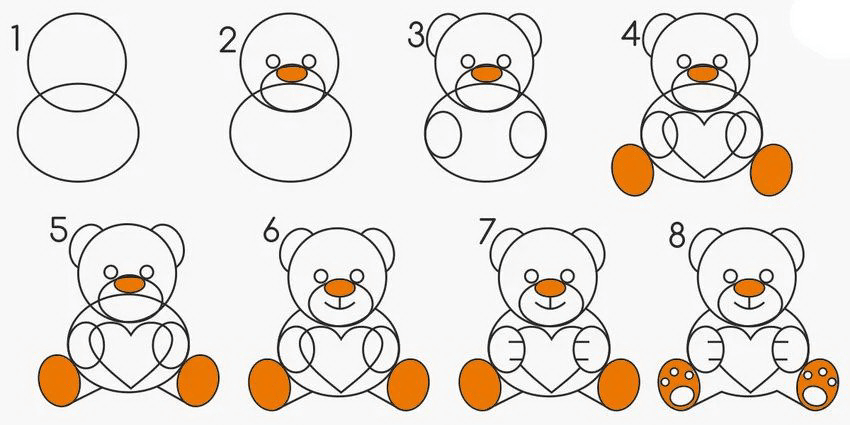 1
2
3
4
5
6
7
8