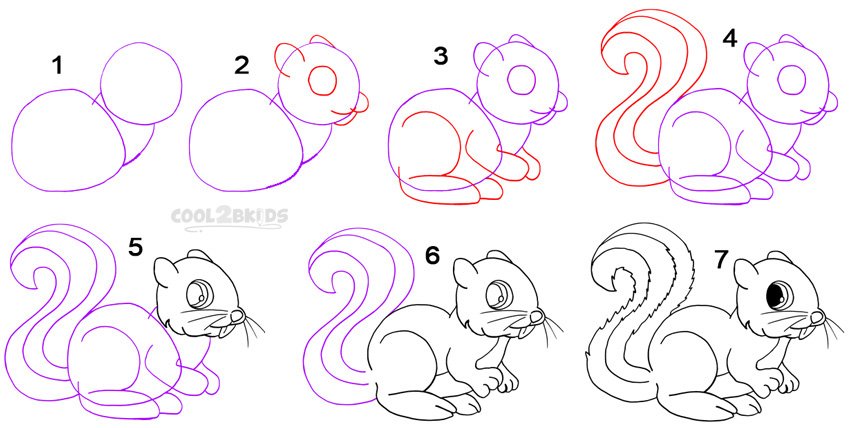 1
2
3
4
COOL2BKIDS
5
6
7