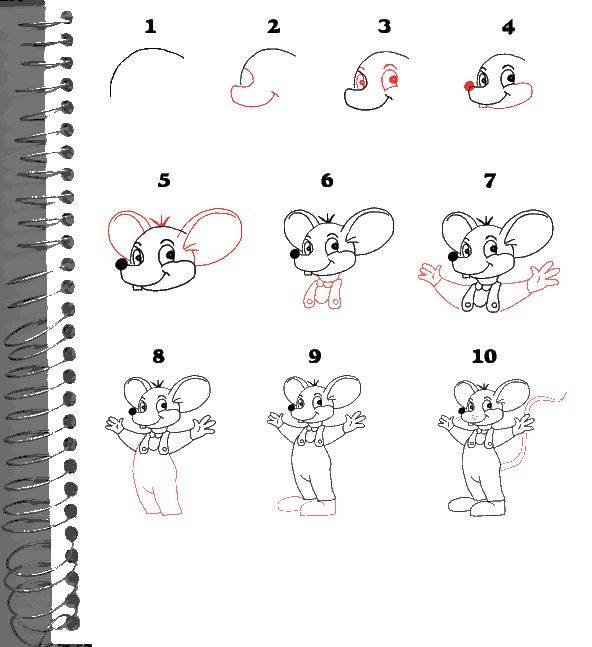 1
2
3
4
5
6
7
8
9
10