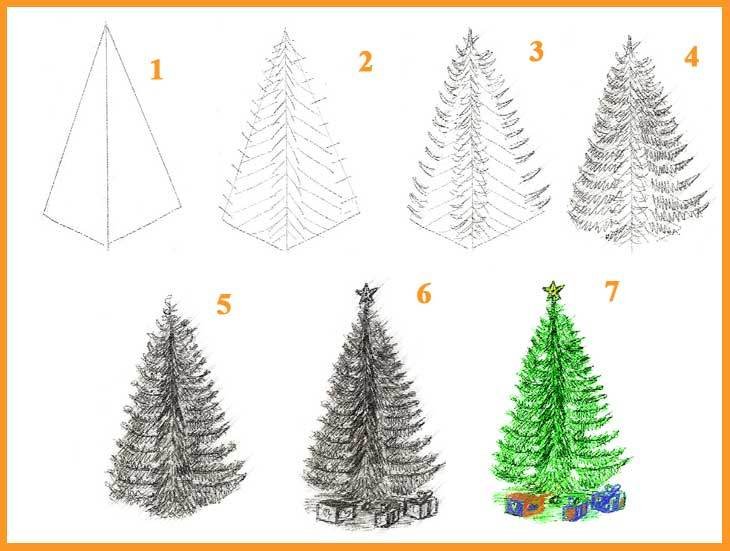 1
2
3
4
5
6
7