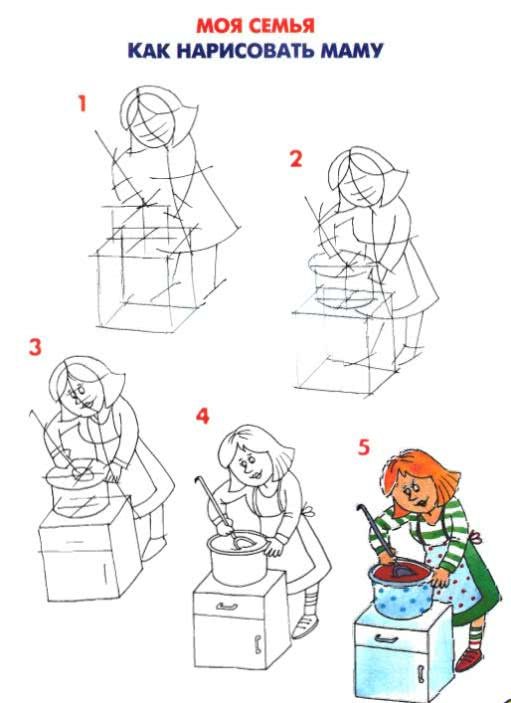 МОЯ СЕМЬЯ
КАК НАРИСОВАТЬ МАМУ

1

2

3

4

5