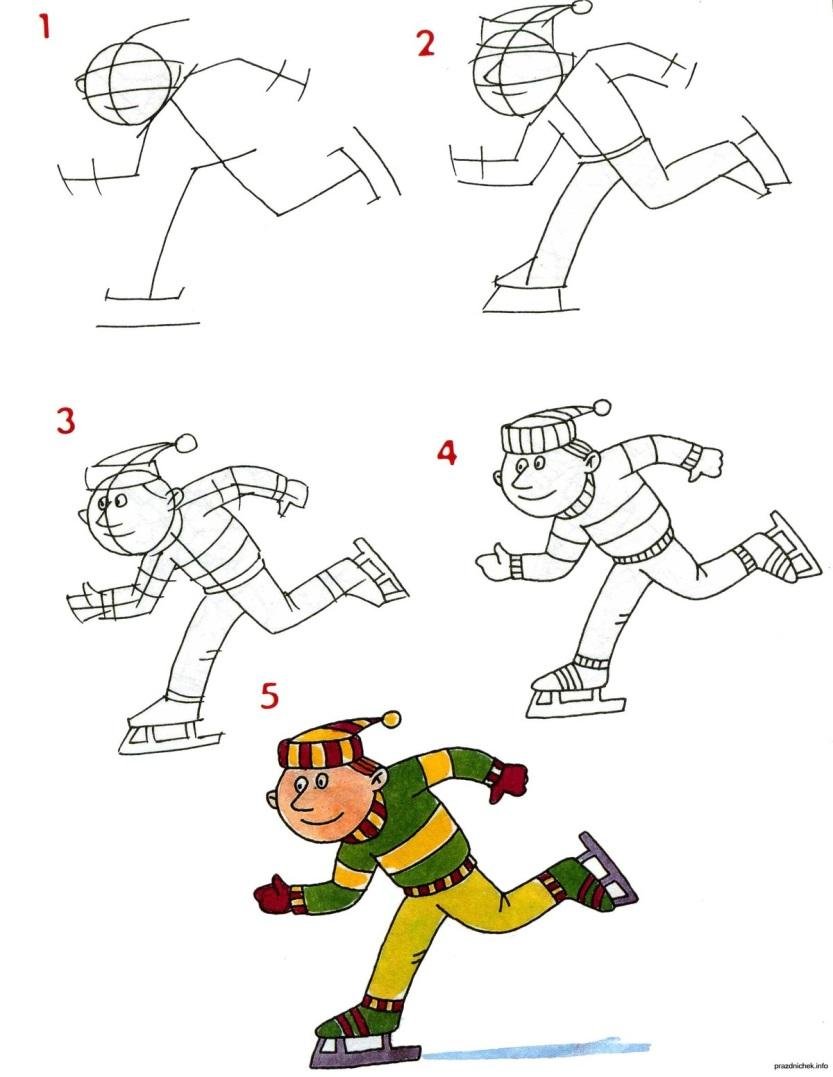 1

2

3

4

5

prazdnichek.info