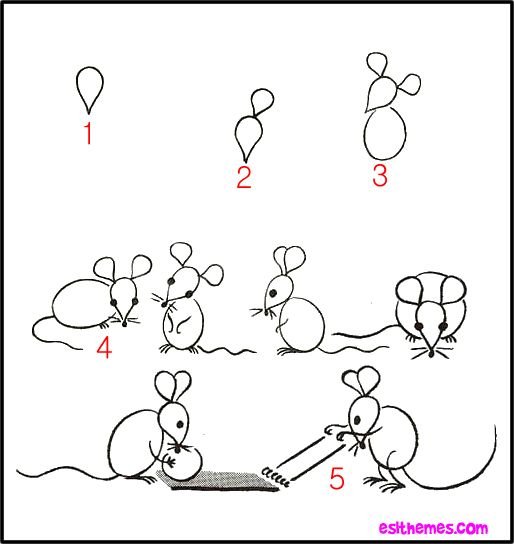 1

2

3

4

5

eslthemes.com