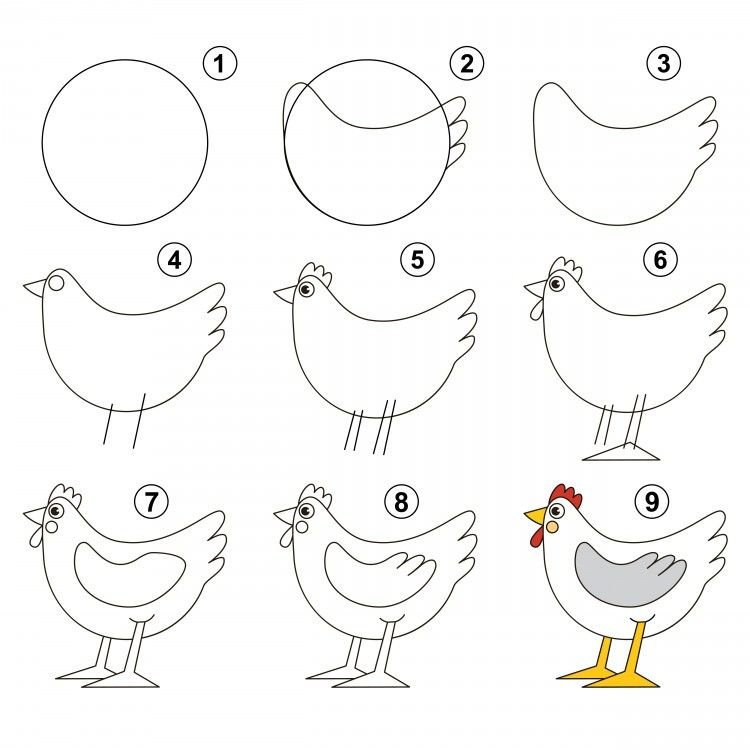 1
2
3
4
5
6
7
8
9