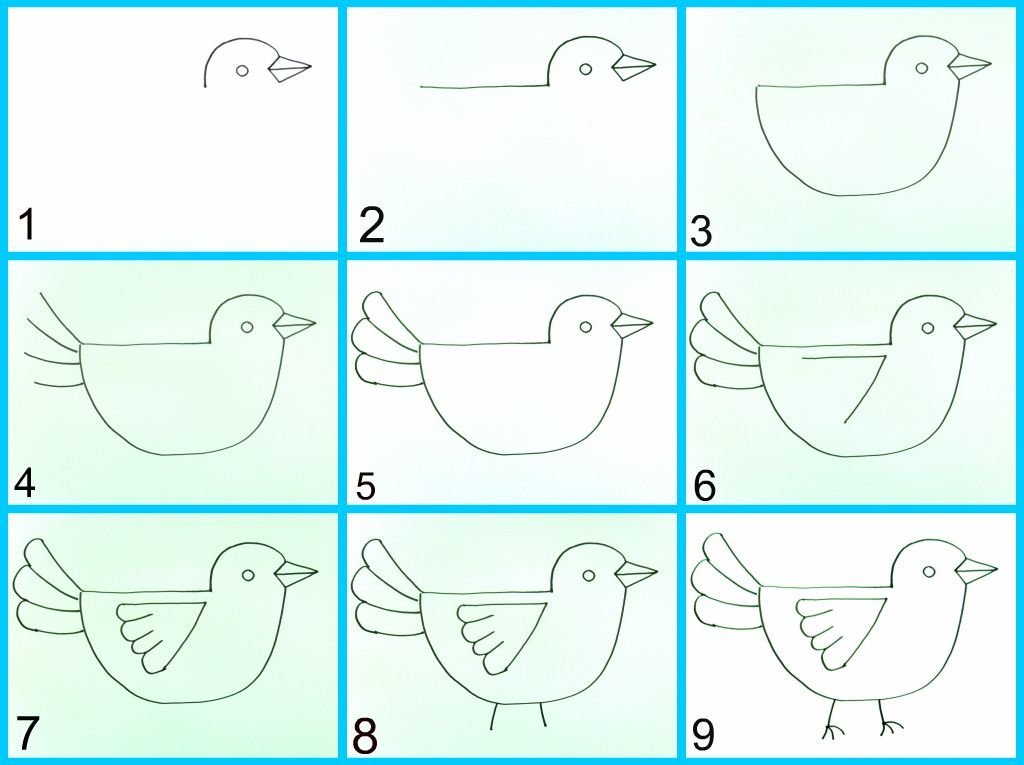 1
2
3
4
5
6
7
8
9