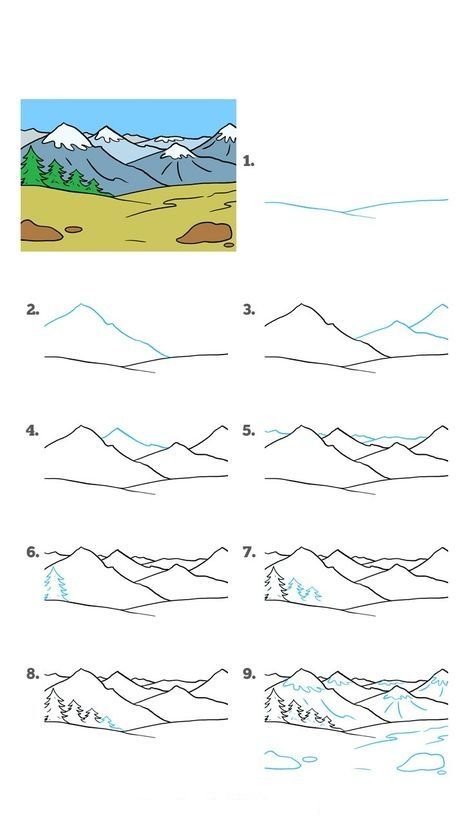 1.

2.

3.

4.

5.

6.

7.

8.

9.