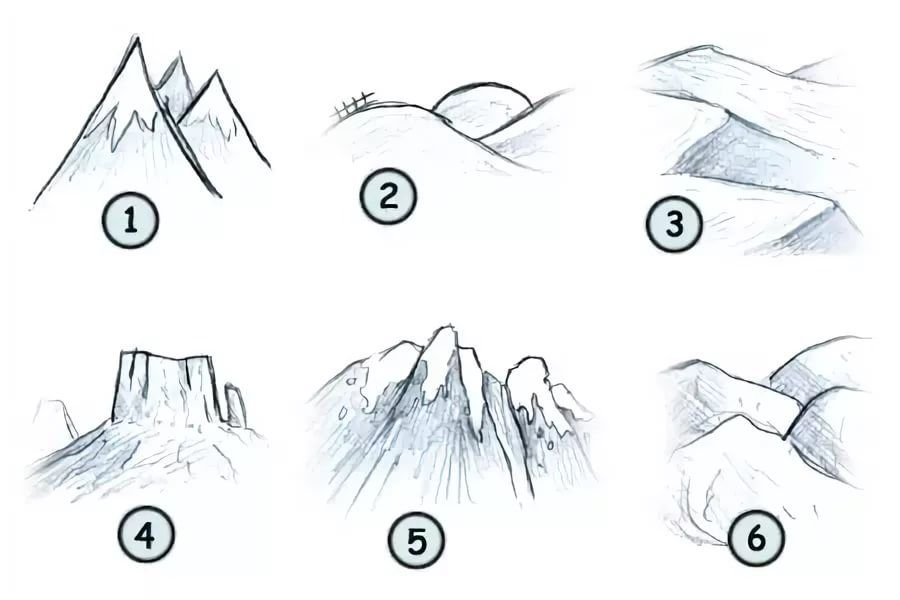 1

2

3

4

5

6