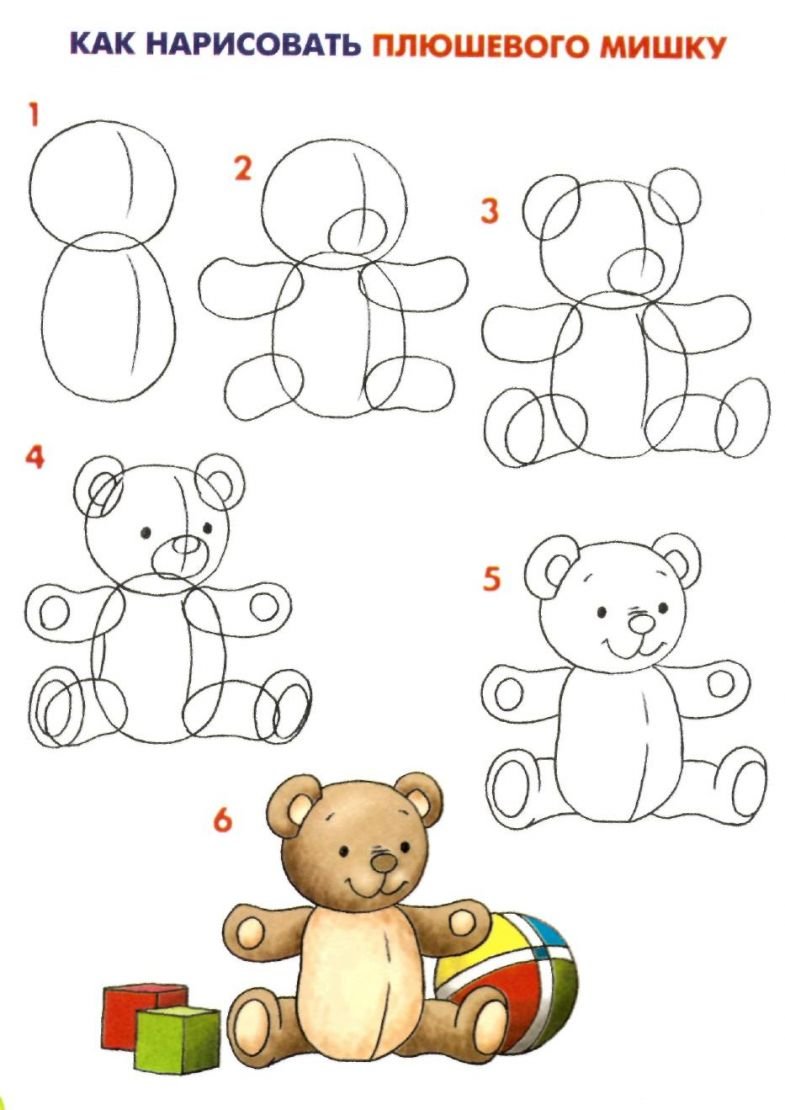 КАК НАРИСОВАТЬ ПЛЮШЕВОГО МИШКУ

1

2

3

4

5

6