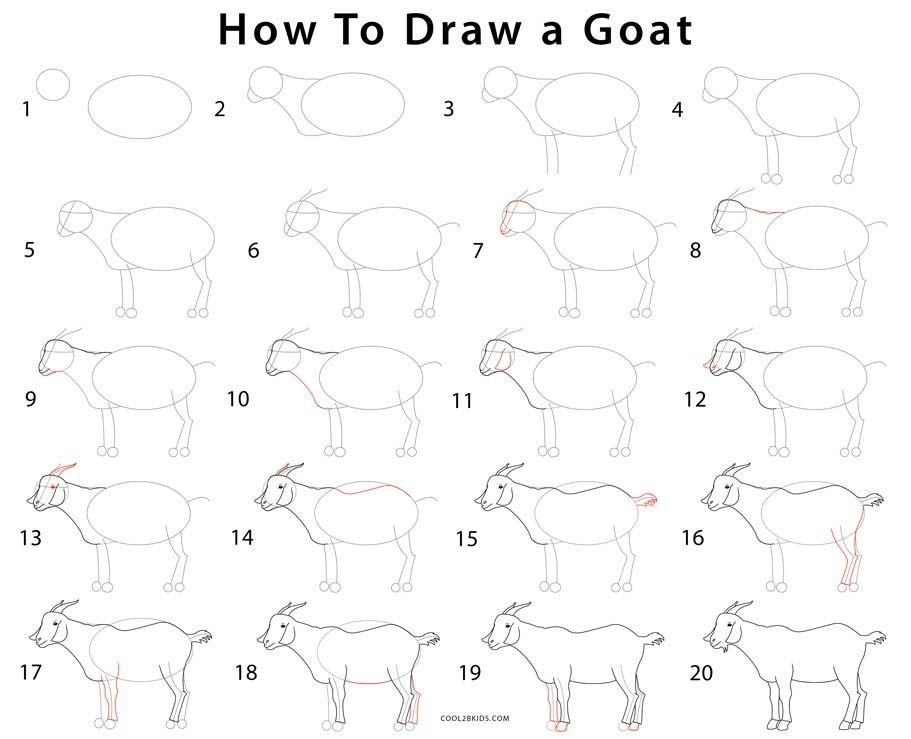 How To Draw a Goat

1

2

3

4

5

6

7

8

9

10

11

12

13

14

15

16

17

18

19

20

COOL2BKIDS.COM