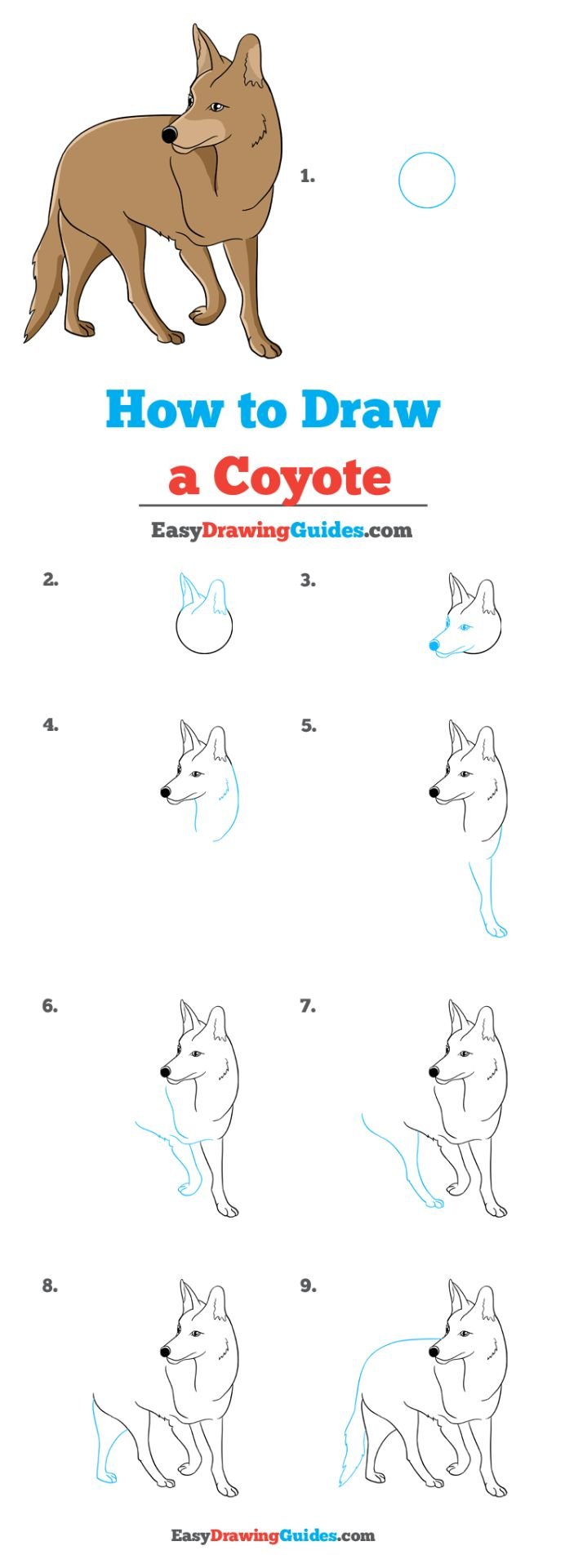 1.

How to Draw a Coyote

EasyDrawingGuides.com

2.

3.

4.

5.

6.

7.

8.

9.

EasyDrawingGuides.com