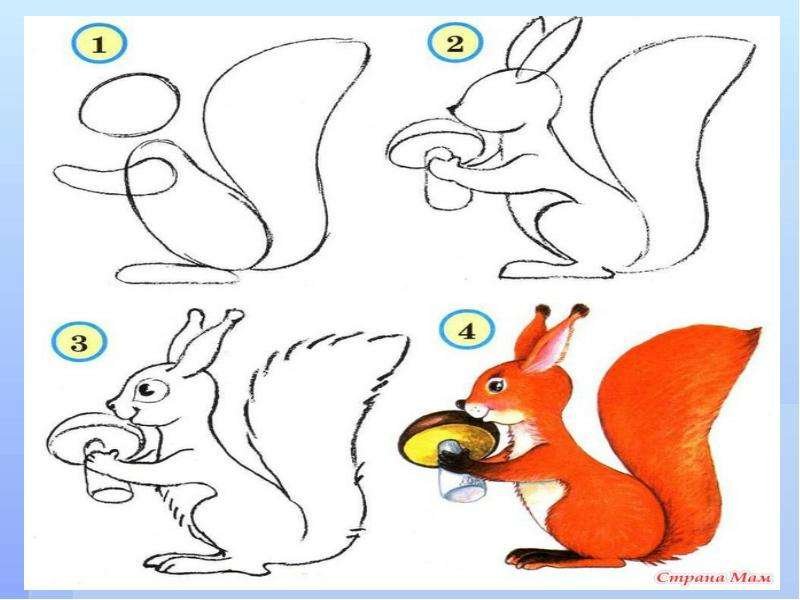 1
2
3
4
Страна Мам