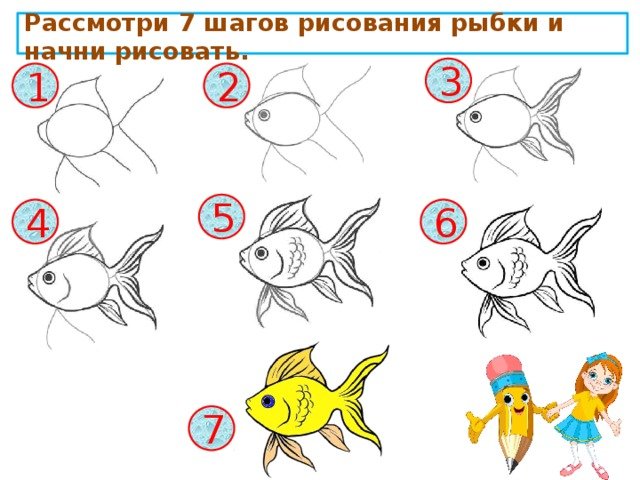 Рассмотри 7 шагов рисования рыбки и начни рисовать.

1

2

3

4

5

6

7